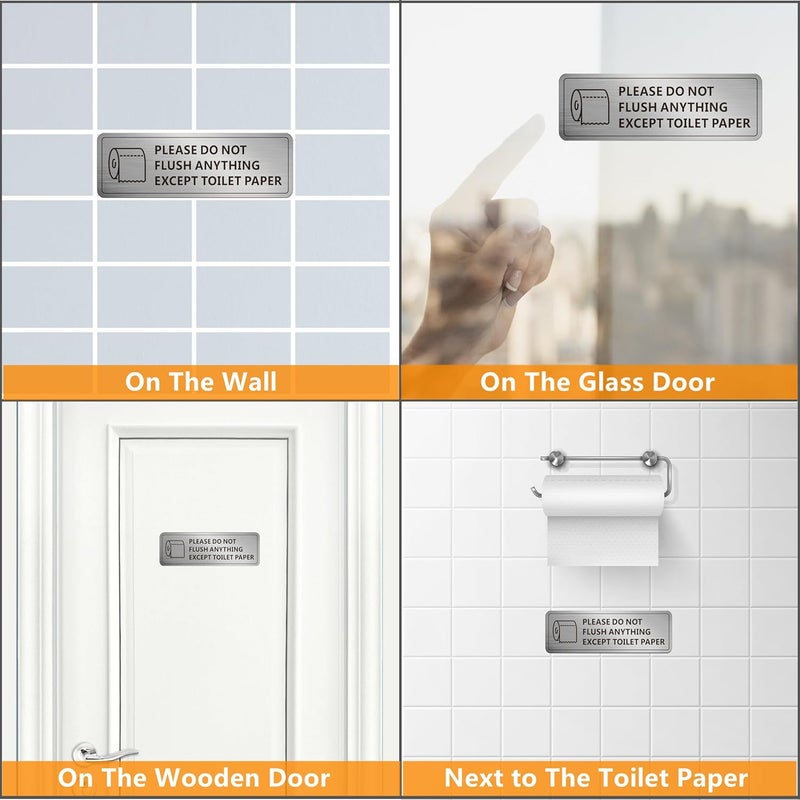 PLEASE DO NOT FLUSH ANYTHING EXCEPT TOILET PAPER

On The Wall

PLEASE DO NOT FLUSH ANYTHING EXCEPT TOILET PAPER

On The Glass Door

PLEASE DO NOT FLUSH ANYTHING EXCEPT TOILET PAPER

On The Wooden Door

PLEASE DO NOT FLUSH ANYTHING EXCEPT TOILET PAPER

Next to The Toilet Paper